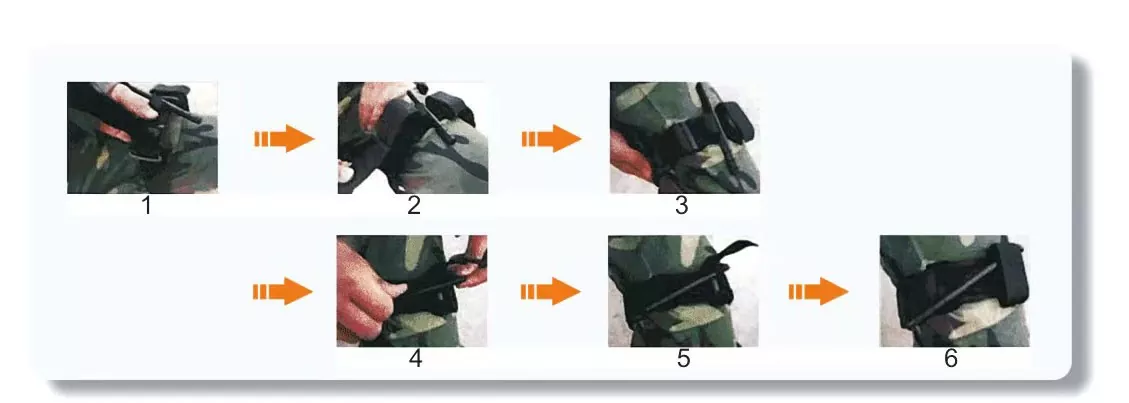 1
2
3
4
5
6